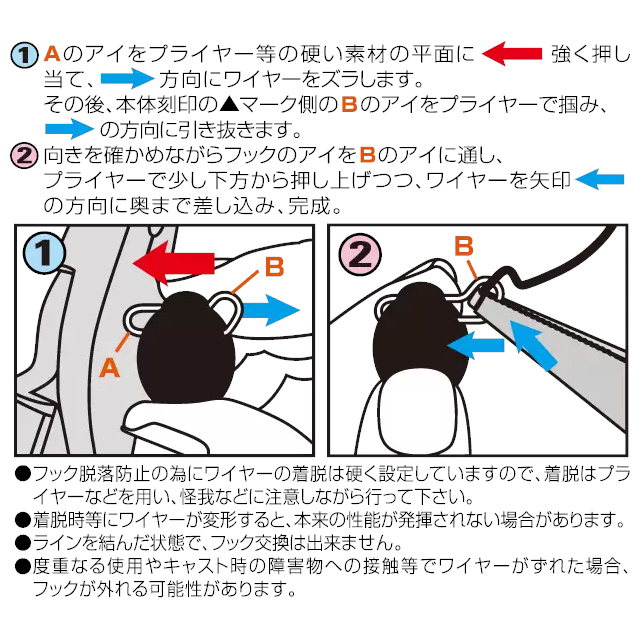 ① Aのアイをプライヤー等の硬い素材の平面に 強く押し当て、 方向にワイヤーをズラします。
その後、本体刻印の▲マーク側のBのアイをプライヤーで掴み、 の方向に引き抜きます。

② 向きを確かめながらフックのアイをBのアイに通し、プライヤーで少し下方から押し上げつつ、ワイヤーを矢印 の方向に奥まで差し込み、完成。

①
B
A

②
B

●フック脱落防止の為にワイヤーの着脱は硬く設定していますので、着脱はプライヤーなどを用い、怪我などに注意しながら行って下さい。
●着脱時等にワイヤーが変形すると、本来の性能が発揮されない場合があります。
●ラインを結んだ状態で、フック交換は出来ません。
●度重なる使用やキャスト時の障害物への接触等でワイヤーがずれた場合、フックが外れる可能性があります。